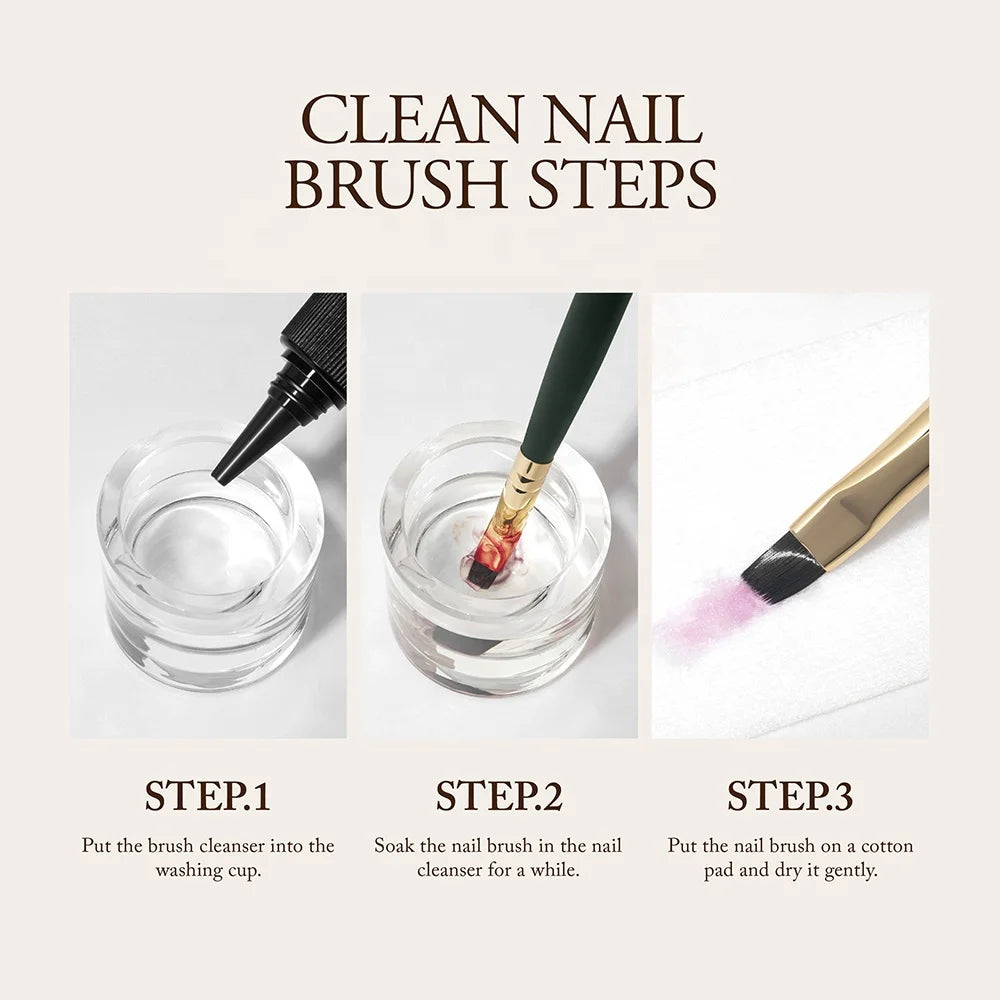 CLEAN NAIL BRUSH STEPS

STEP.1
Put the brush cleanser into the washing cup.

STEP.2
Soak the nail brush in the nail cleanser for a while.

STEP.3
Put the nail brush on a cotton pad and dry it gently.