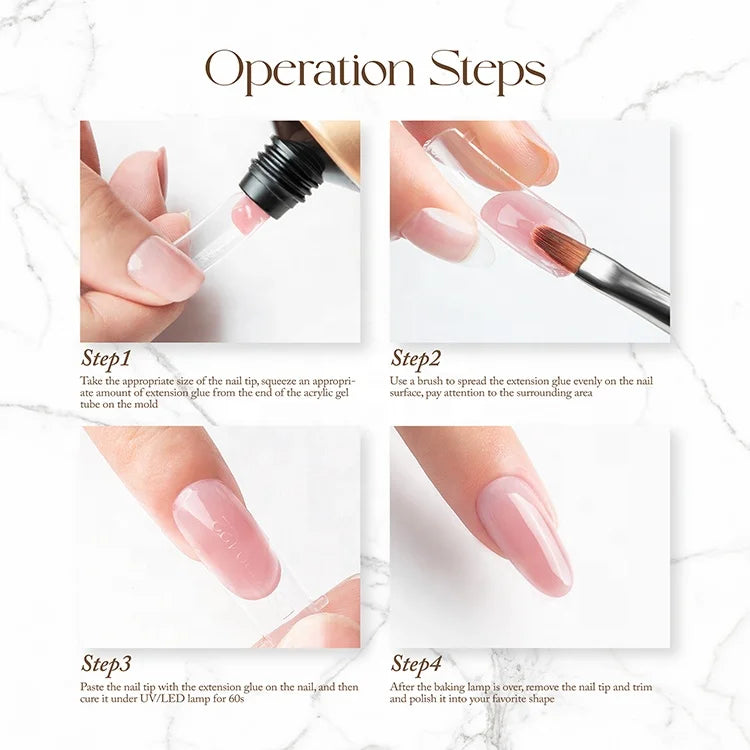 Operation Steps

Step1
Take the appropriate size of the nail tip, squeeze an appropriate amount of extension glue from the end of the acrylic gel tube on the mold

Step2
Use a brush to spread the extension glue evenly on the nail surface, pay attention to the surrounding area

Step3
Paste the nail tip with the extension glue on the nail, and then cure it under UV/LED lamp for 60s

Step4
After the baking lamp is over, remove the nail tip and trim and polish it into your favorite shape